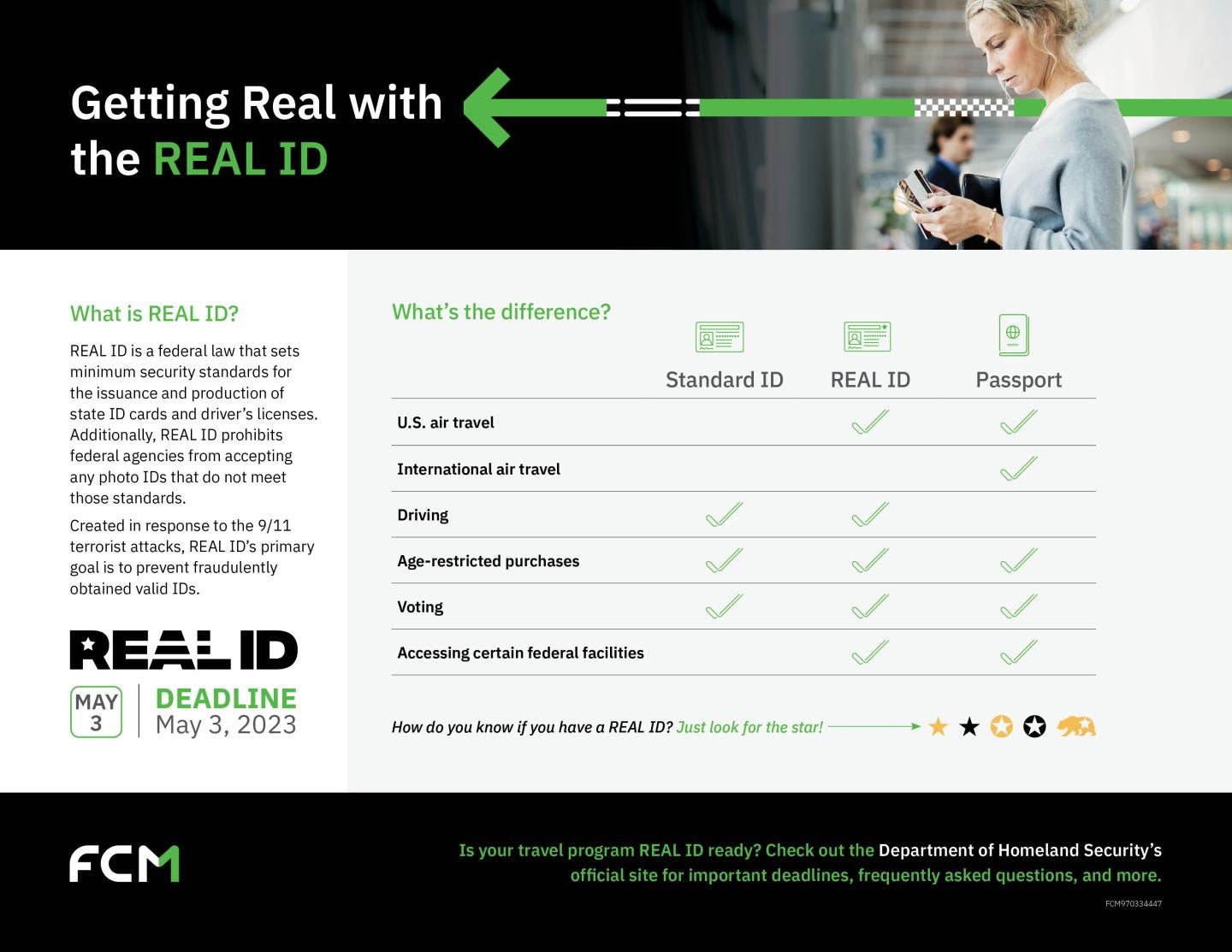 Getting Real with the REAL ID

What is REAL ID?

REAL ID is a federal law that sets minimum security standards for the issuance and production of state ID cards and driver's licenses. Additionally, REAL ID prohibits federal agencies from accepting any photo IDs that do not meet those standards.

Created in response to the 9/11 terrorist attacks, REAL ID's primary goal is to prevent fraudulently obtained valid IDs.

REAL ID

MAY 3

DEADLINE
May 3, 2023

What's the difference?

| | Standard ID | REAL ID | Passport |
|---|---|---|---|
| U.S. air travel | | ✓ | ✓ |
| International air travel | | | ✓ |
| Driving | ✓ | ✓ | |
| Age-restricted purchases | ✓ | ✓ | ✓ |
| Voting | ✓ | ✓ | ✓ |
| Accessing certain federal facilities | | ✓ | ✓ |

How do you know if you have a REAL ID? Just look for the star!

FCM

Is your travel program REAL ID ready? Check out the Department of Homeland Security's official site for important deadlines, frequently asked questions, and more.

FCM970334447