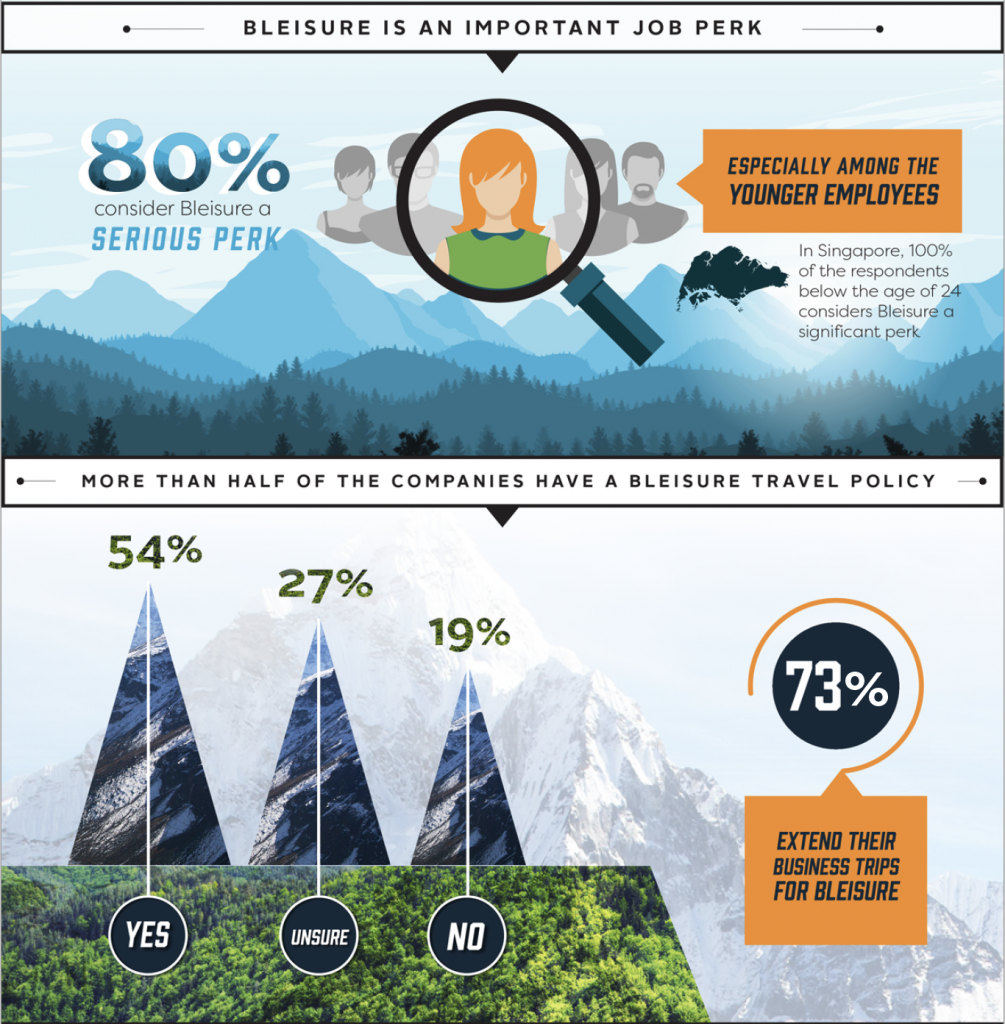 BLEISURE IS AN IMPORTANT JOB PERK

80%
consider Bleisure a
SERIOUS PERK

ESPECIALLY AMONG THE
YOUNGER EMPLOYEES

In Singapore, 100% of the respondents below the age of 24 considers Bleisure a significant perk.

MORE THAN HALF OF THE COMPANIES HAVE A BLEISURE TRAVEL POLICY

54%
27%
19%

YES
UNSURE
NO

73%

EXTEND THEIR
BUSINESS TRIPS
FOR BLEISURE