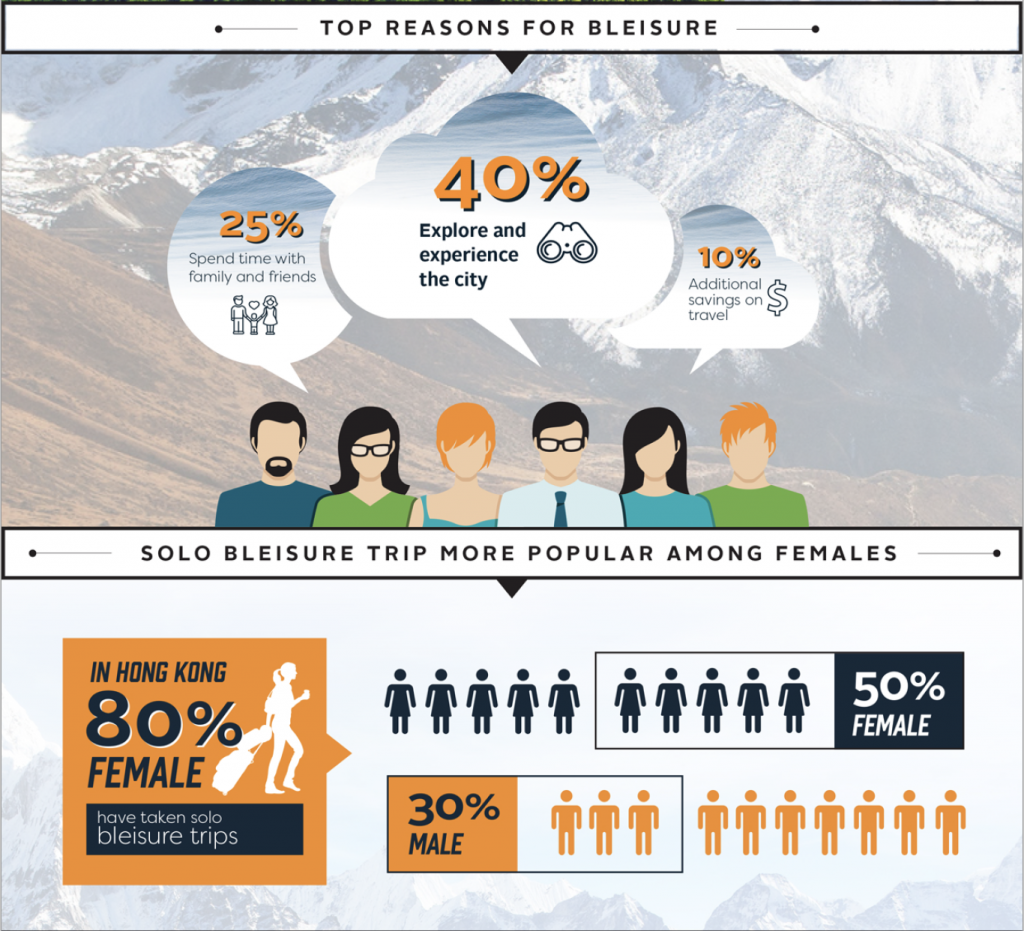 TOP REASONS FOR BLEISURE

25%
Spend time with family and friends

40%
Explore and experience the city

10%
Additional savings on travel

SOLO BLEISURE TRIP MORE POPULAR AMONG FEMALES

IN HONG KONG
80%
FEMALE
have taken solo bleisure trips

50%
FEMALE

30%
MALE