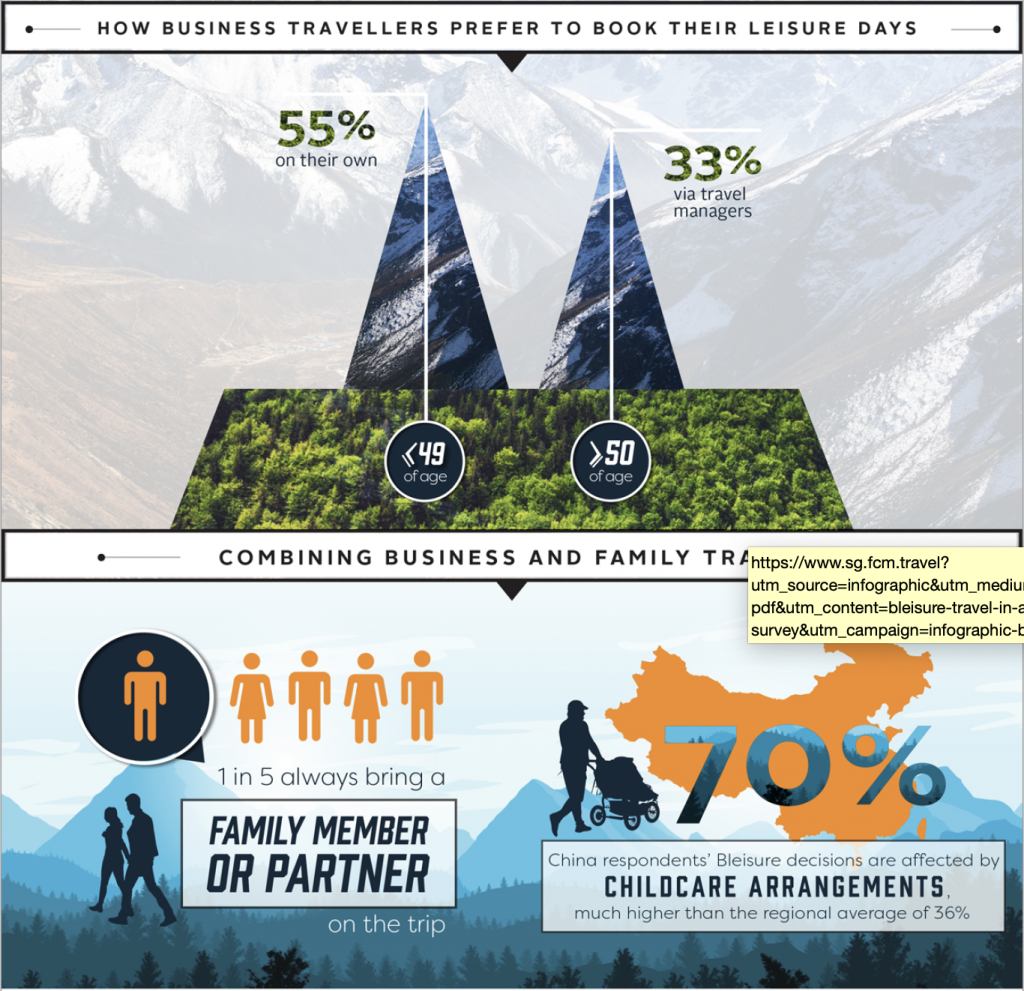 HOW BUSINESS TRAVELLERS PREFER TO BOOK THEIR LEISURE DAYS

55%
on their own

33%
via travel managers

<49
of age

>50
of age

COMBINING BUSINESS AND FAMILY TRA

https://www.sg.fcm.travel?utm_source=infographic&utm_mediu
pdf&utm_content=bleisure-travel-in-a
survey&utm_campaign=infographic-b

1 in 5 always bring a
FAMILY MEMBER OR PARTNER
on the trip

70%

China respondents' Bleisure decisions are affected by
CHILDCARE ARRANGEMENTS,
much higher than the regional average of 36%