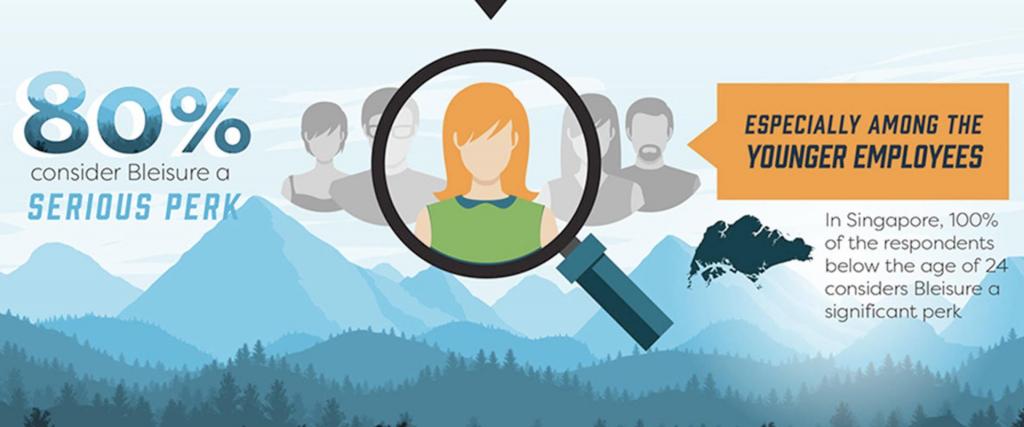 80%
consider Bleisure a
SERIOUS PERK

ESPECIALLY AMONG THE
YOUNGER EMPLOYEES

In Singapore, 100% of the respondents below the age of 24 considers Bleisure a significant perk